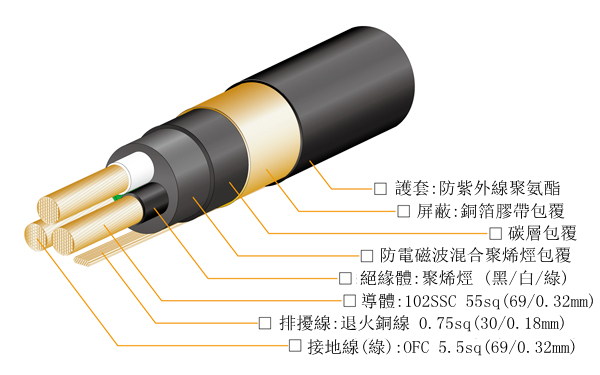 □ 護套:防紫外線聚氨酯
□ 屏蔽:銅箔膠帶包覆
□ 碳層包覆
□ 防電磁波混合聚烯烴包覆
□ 絕緣體:聚烯烴 (黑/白/綠)
□ 導體:102SSC 55sq(69/0.32mm)
□ 排擾線:退火銅線 0.75sq(30/0.18mm)
□ 接地線(綠):OFC 5.5sq(69/0.32mm)