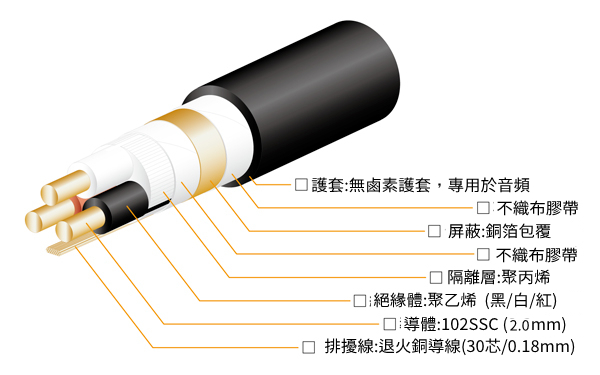 □ 護套:無鹵素護套，專用於音頻
□ 不織布膠帶
□ 屏蔽:銅箔包覆
□ 不織布膠帶
□ 隔離層:聚丙烯
□ 絕緣體:聚乙烯 (黑/白/紅)
□ 導體:102SSC (2.0mm)
□ 排擾線:退火銅導線(30芯/0.18mm)